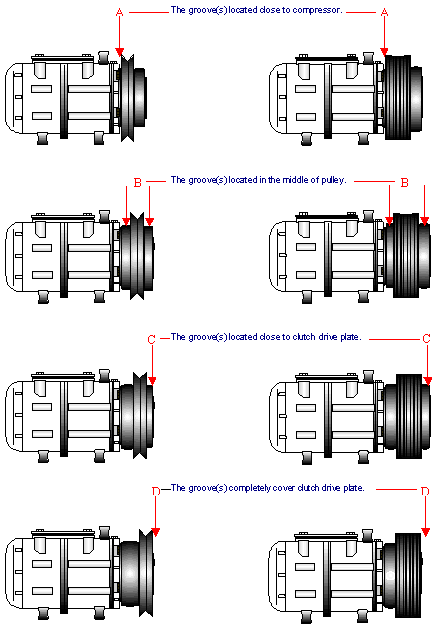 A The groove(s) located close to compressor. A

B The groove(s) located in the middle of pulley. B

C The groove(s) located close to clutch drive plate. C

D The groove(s) completely cover clutch drive plate. D